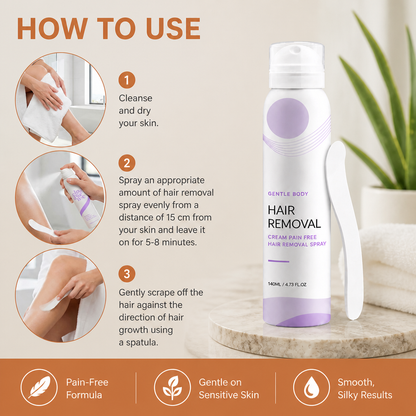 HOW TO USE

1
Cleanse and dry your skin.

2
Spray an appropriate amount of hair removal spray evenly from a distance of 15 cm from your skin and leave it on for 5-8 minutes.

3
Gently scrape off the hair against the direction of hair growth using a spatula.

GENTLE BODY
HAIR REMOVAL
CREAM PAIN FREE
HAIR REMOVAL SPRAY
140ML / 4.73 FL.OZ

Pain-Free Formula

Gentle on Sensitive Skin

Smooth, Silky Results