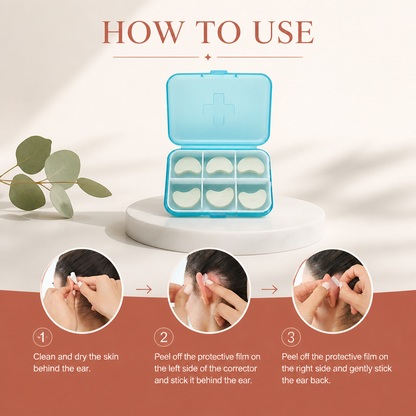 HOW TO USE

1
Clean and dry the skin behind the ear.

2
Peel off the protective film on the left side of the corrector and stick it behind the ear.

3
Peel off the protective film on the right side and gently stick the ear back.